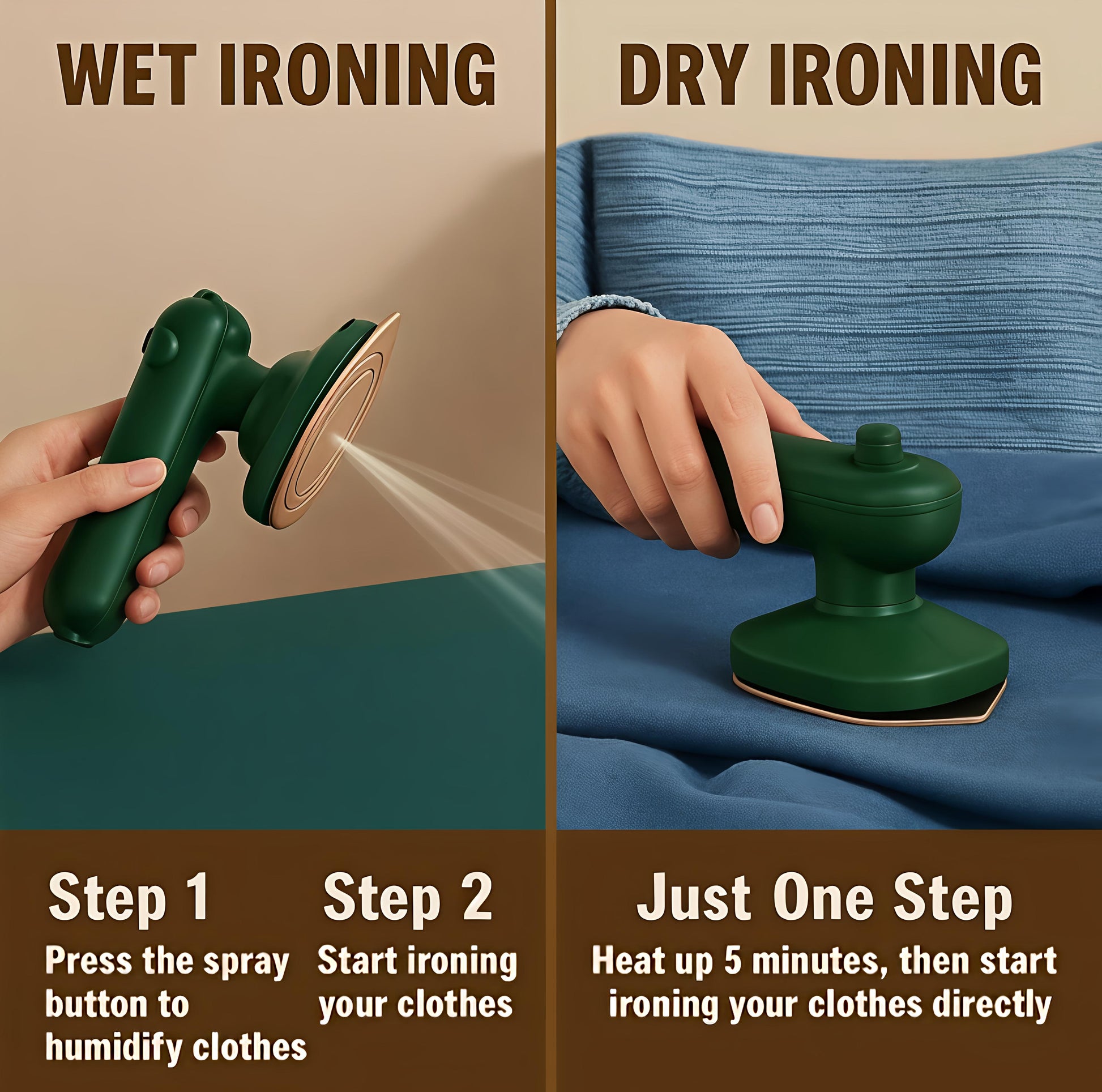 WET IRONING

Step 1
Press the spray button to humidify clothes

Step 2
Start ironing your clothes

DRY IRONING

Just One Step
Heat up 5 minutes, then start ironing your clothes directly