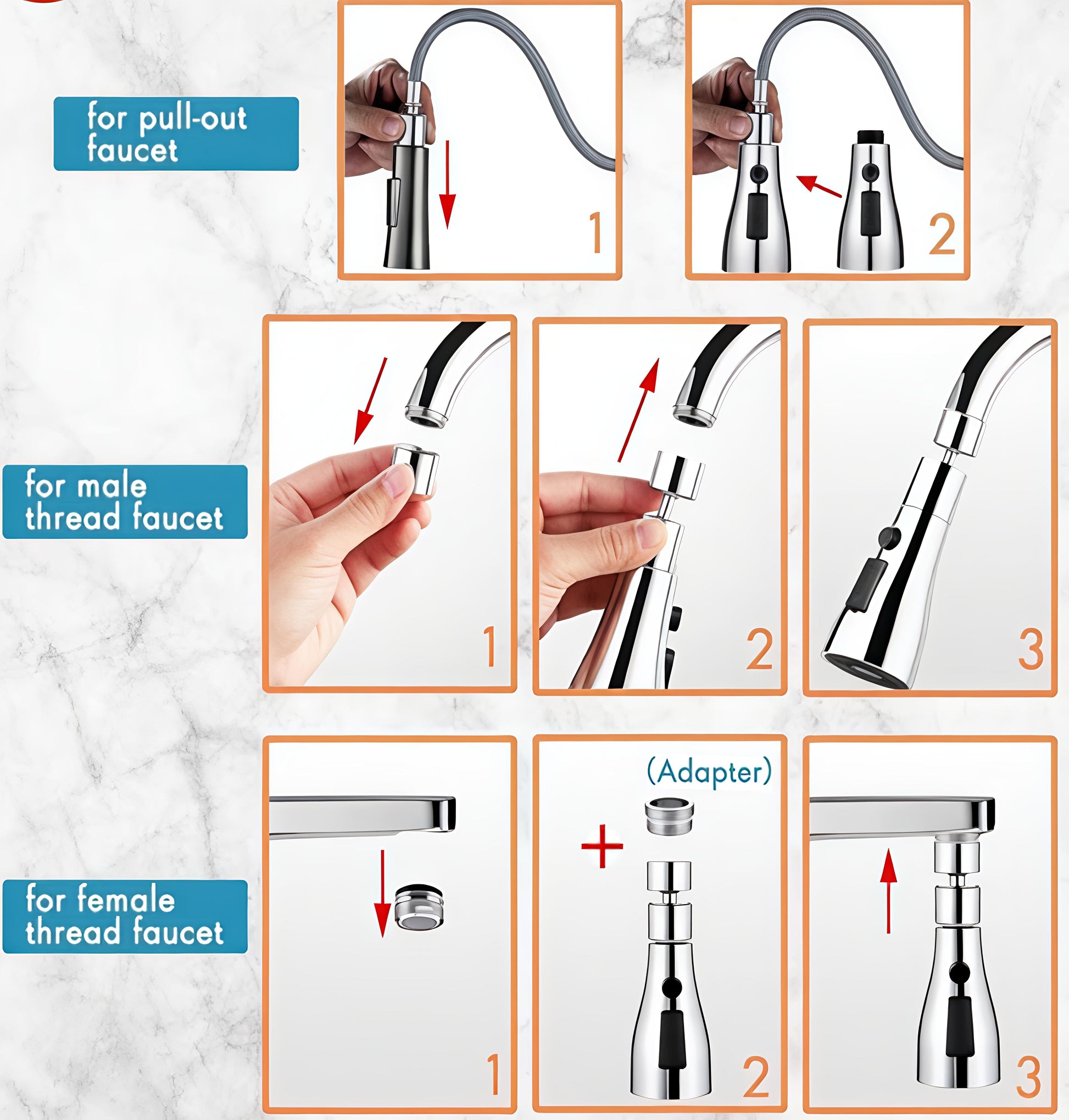 for pull-out faucet

1

2

for male thread faucet

1

2

3

for female thread faucet

1

(Adapter)

2

3