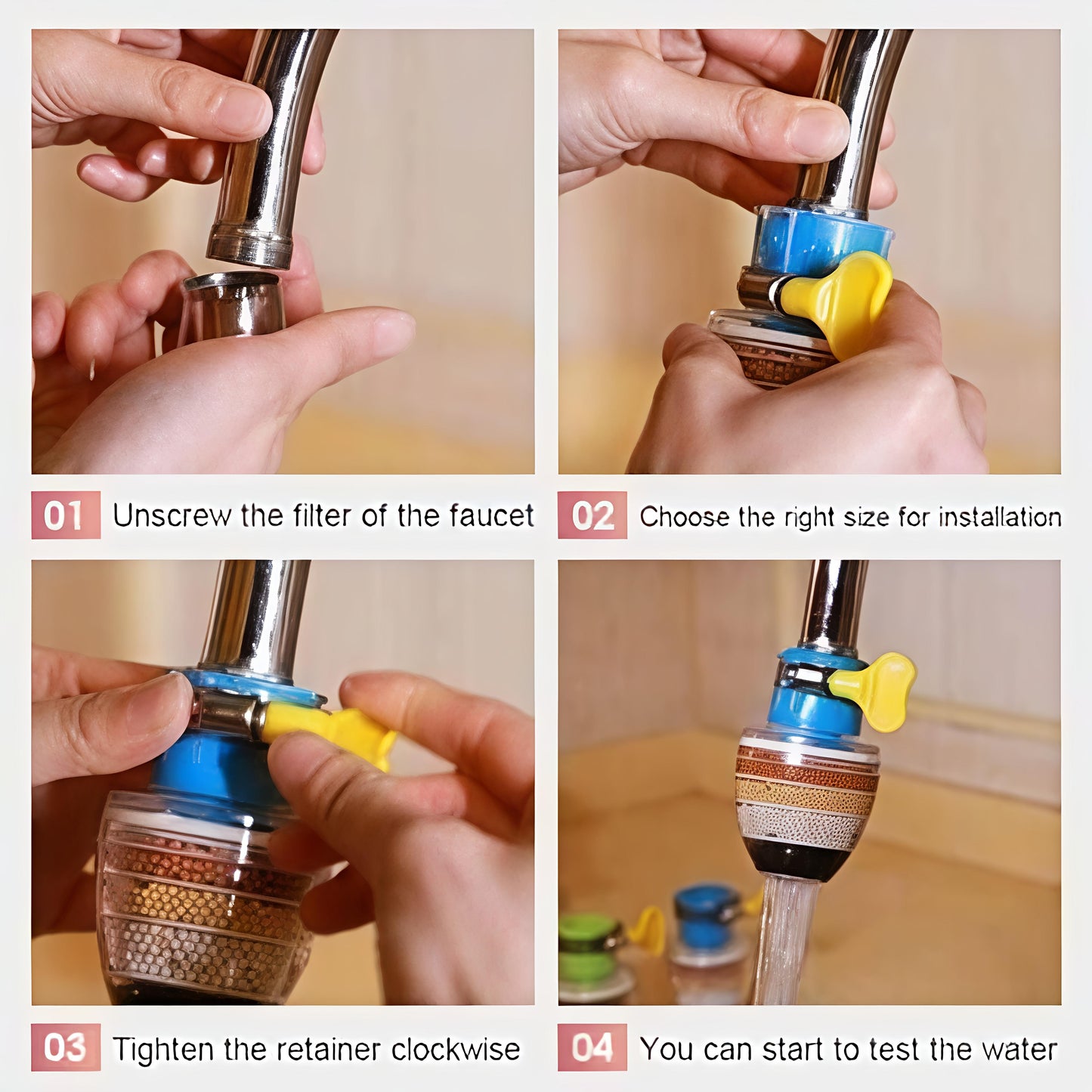 01 Unscrew the filter of the faucet

02 Choose the right size for installation

03 Tighten the retainer clockwise

04 You can start to test the water