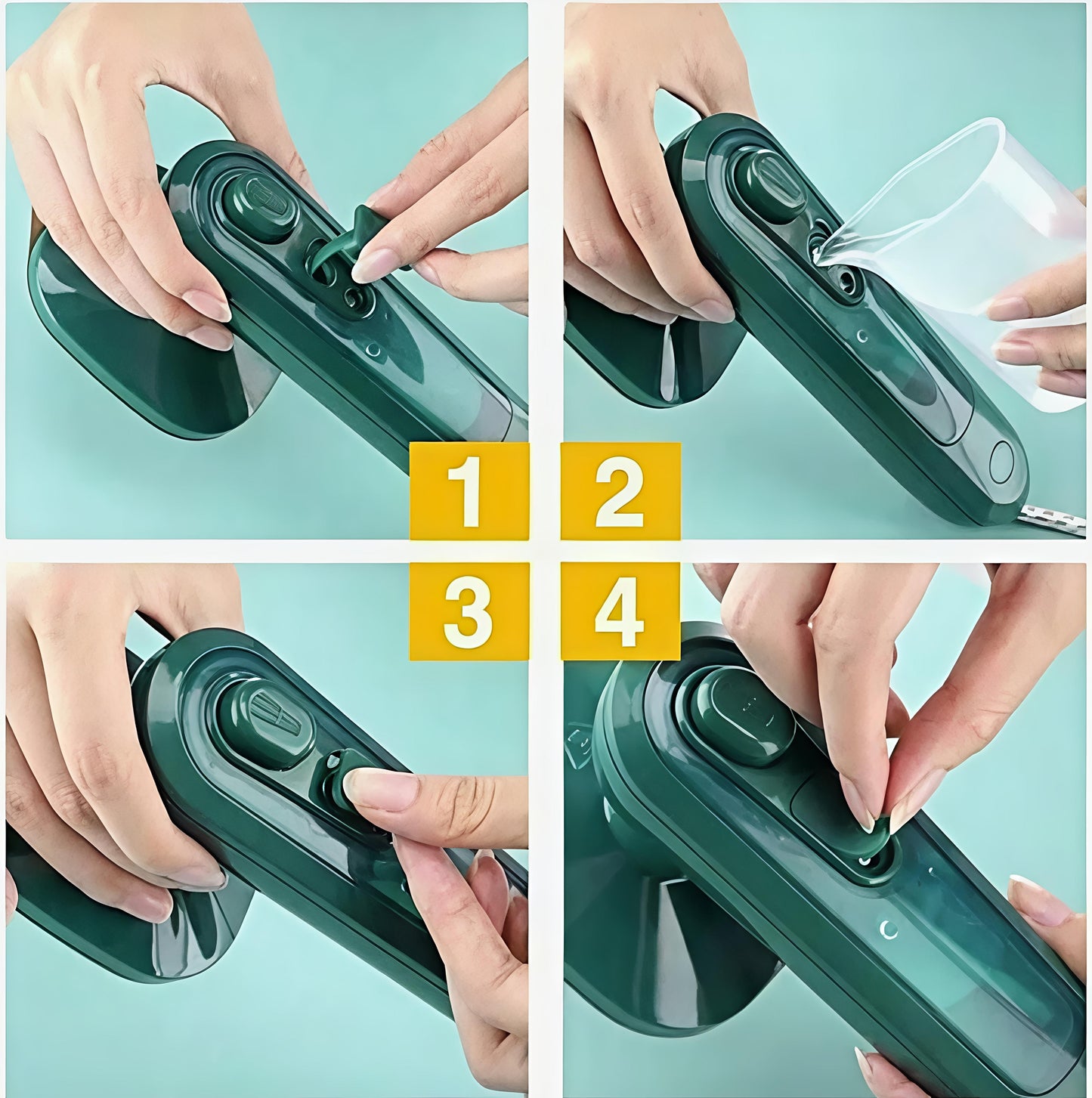 1 2
3 4