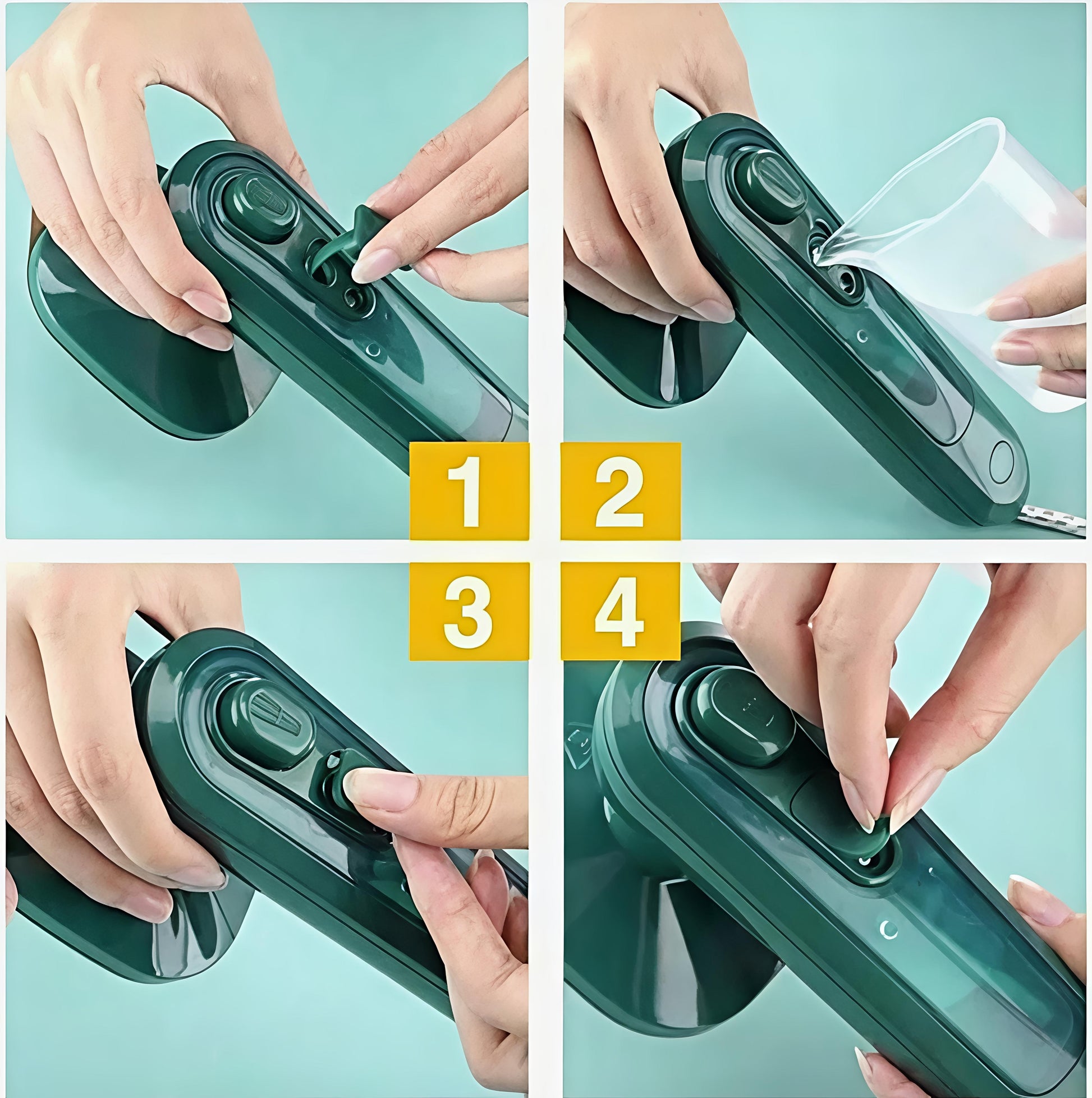 1 2
3 4